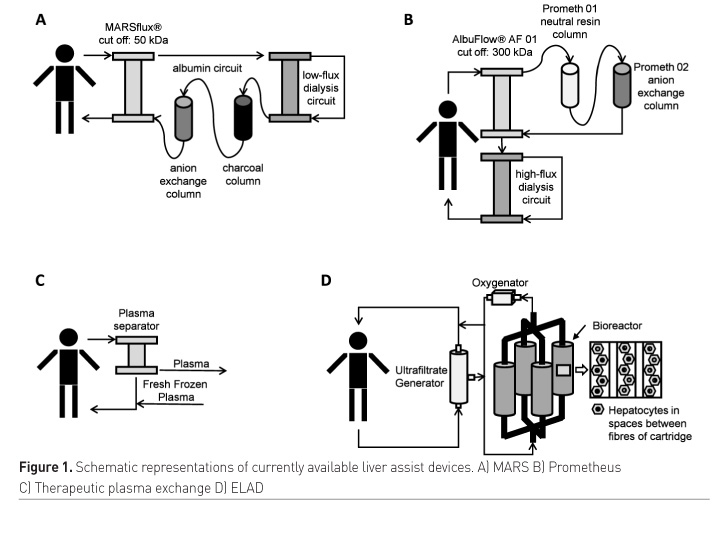 A

MARSflux®
cut off: 50 kDa

albumin circuit

low-flux dialysis circuit

anion exchange column

charcoal column

B

Prometh 01 neutral resin column

AlbuFlow® AF 01 cut off: 300 kDa

Prometh 02 anion exchange column

high-flux dialysis circuit

C

Plasma separator

Plasma

Fresh Frozen Plasma

D

Oxygenator

Bioreactor

Ultrafiltrate Generator

Hepatocytes in spaces between fibres of cartridge

Figure 1. Schematic representations of currently available liver assist devices. A) MARS B) Prometheus C) Therapeutic plasma exchange D) ELAD